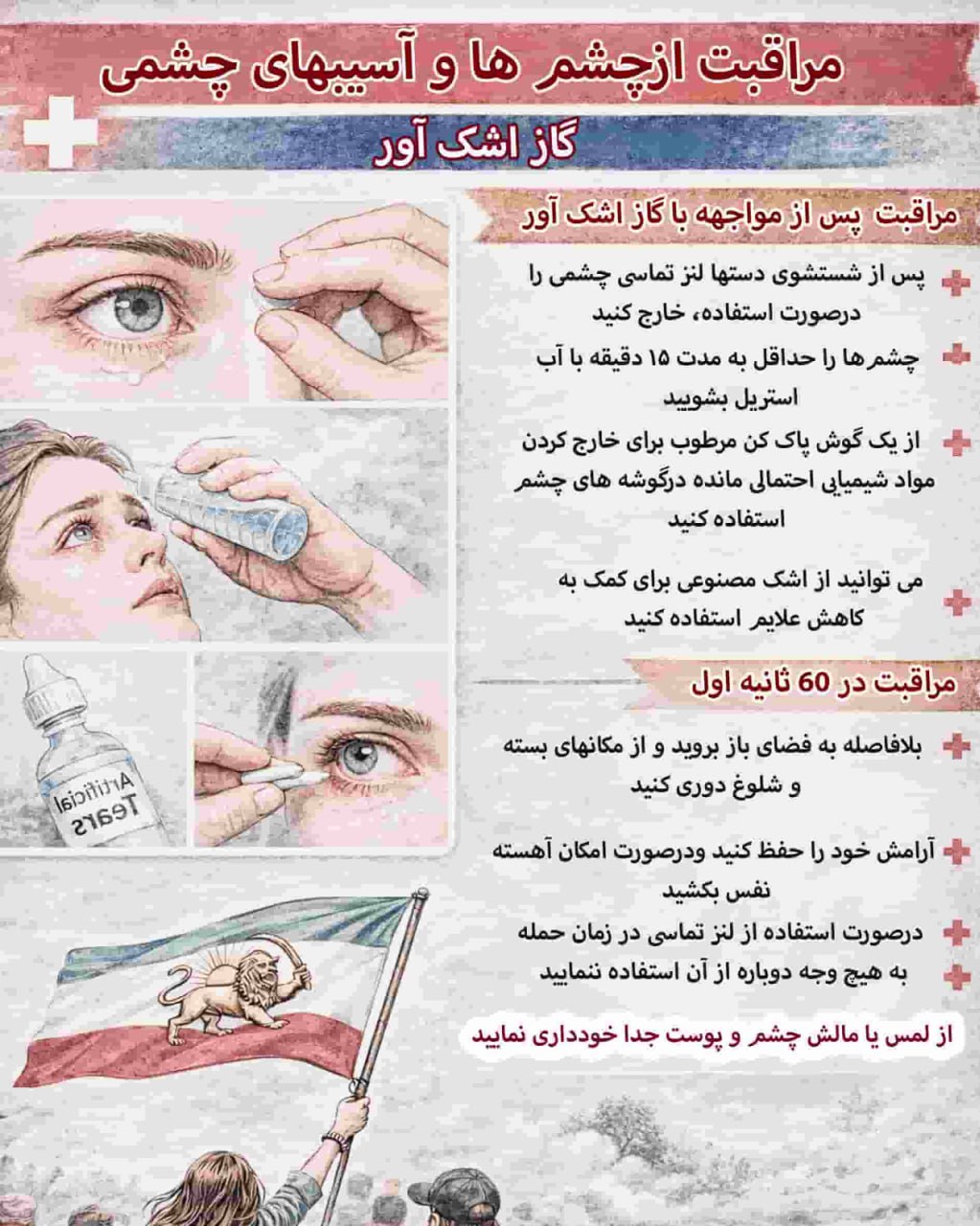 مراقبت ازچشم ها و آسیبهای چشمی

گاز اشک آور

مراقبت پس از مواجهه با گاز اشک آور

پس از شستشوی دستها لنز تماسی چشمی را درصورت استفاده، خارج کنید

چشم ها را حداقل به مدت ۱۵ دقیقه با آب استریل بشویید

از یک گوش پاک کن مرطوب برای خارج کردن مواد شیمیایی احتمالی مانده درگوشه های چشم استفاده کنید

می توانید از اشک مصنوعی برای کمک به کاهش علایم استفاده کنید

مراقبت در 60 ثانیه اول

بلافاصله به فضای باز بروید و از مکانهای بسته و شلوغ دوری کنید

آرامش خود را حفظ کنید ودرصورت امکان آهسته نفس بکشید

درصورت استفاده از لنز تماسی در زمان حمله به هیچ وجه دوباره از آن استفاده ننمایید

از لمس یا مالش چشم و پوست جدا خودداری نمایید

Artificial Tears