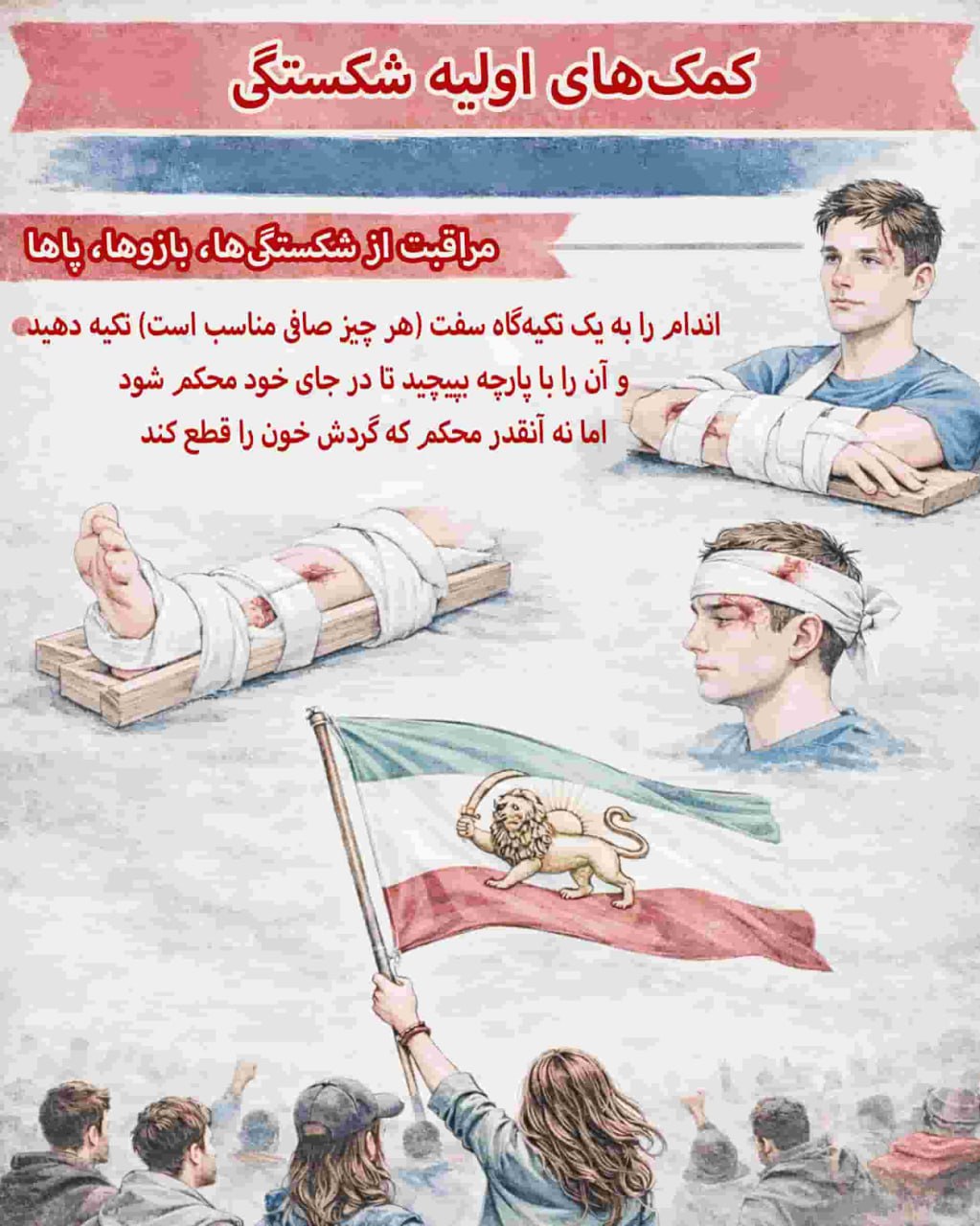 کمک‌های اولیه شکستگی

مراقبت از شکستگی‌ها، بازوها، پاها

اندام را به یک تکیه‌گاه سفت (هر چیز صافی مناسب است) تکیه دهید و آن را با پارچه بپیچید تا در جای خود محکم شود اما نه آنقدر محکم که گردش خون را قطع کند