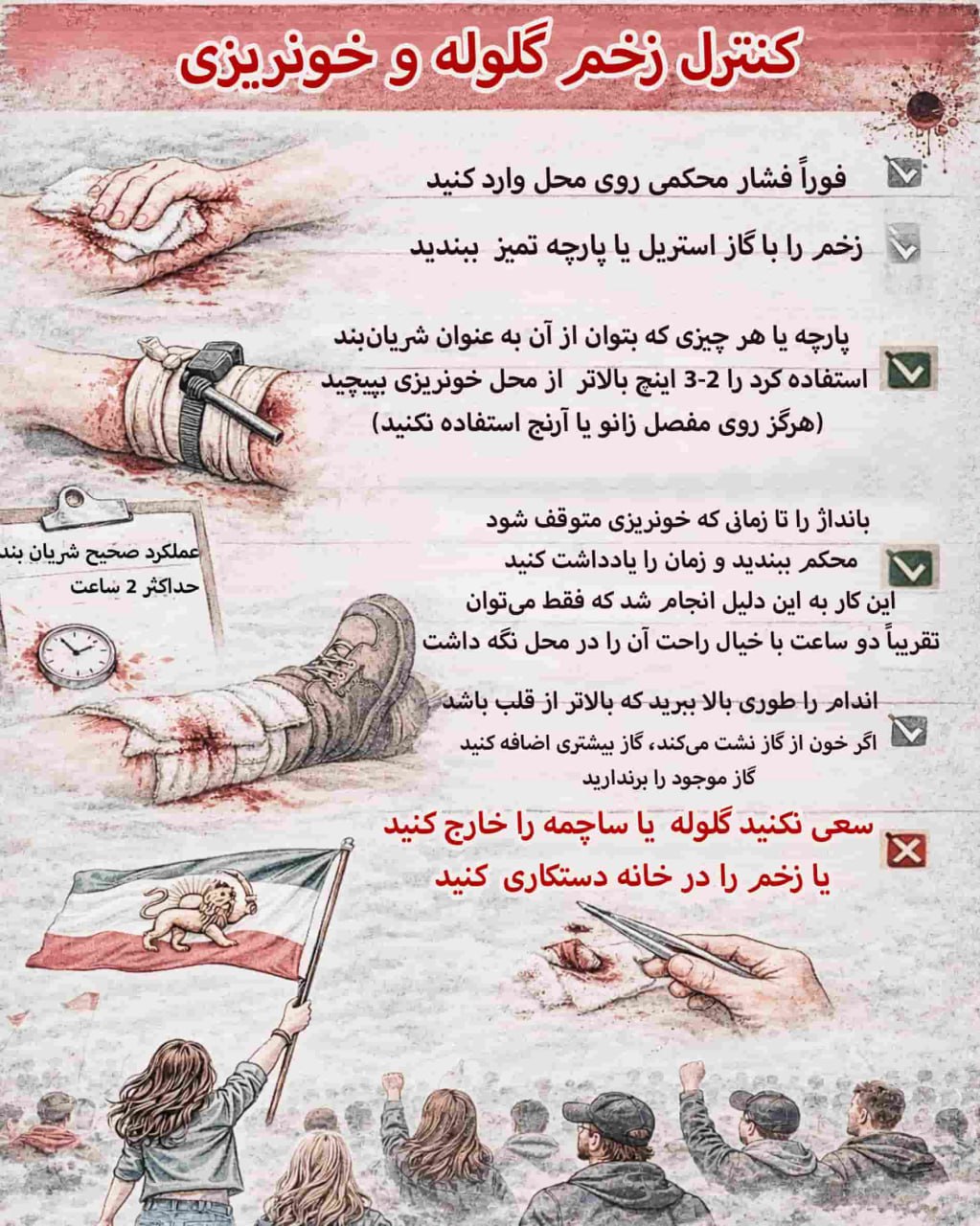 کنترل زخم گلوله و خونریزی

فوراً فشار محکمی روی محل وارد کنید

زخم را با گاز استریل یا پارچه تمیز ببندید

پارچه یا هر چیزی که بتوان از آن به عنوان شریان‌بند استفاده کرد را 2-3 اینچ بالاتر از محل خونریزی بپیچید (هرگز روی مفصل زانو یا آرنج استفاده نکنید)

عملکرد صحیح شریان بند حداکثر 2 ساعت

بانداژ را تا زمانی که خونریزی متوقف شود محکم ببندید و زمان را یادداشت کنید
این کار به این دلیل انجام شد که فقط می‌توان تقریباً دو ساعت با خیال راحت آن را در محل نگه داشت

اندام را طوری بالا ببرید که بالاتر از قلب باشد
اگر خون از گاز نشت می‌کند، گاز بیشتری اضافه کنید
گاز موجود را برندارید

سعی نکنید گلوله یا ساچمه را خارج کنید یا زخم را در خانه دستکاری کنید